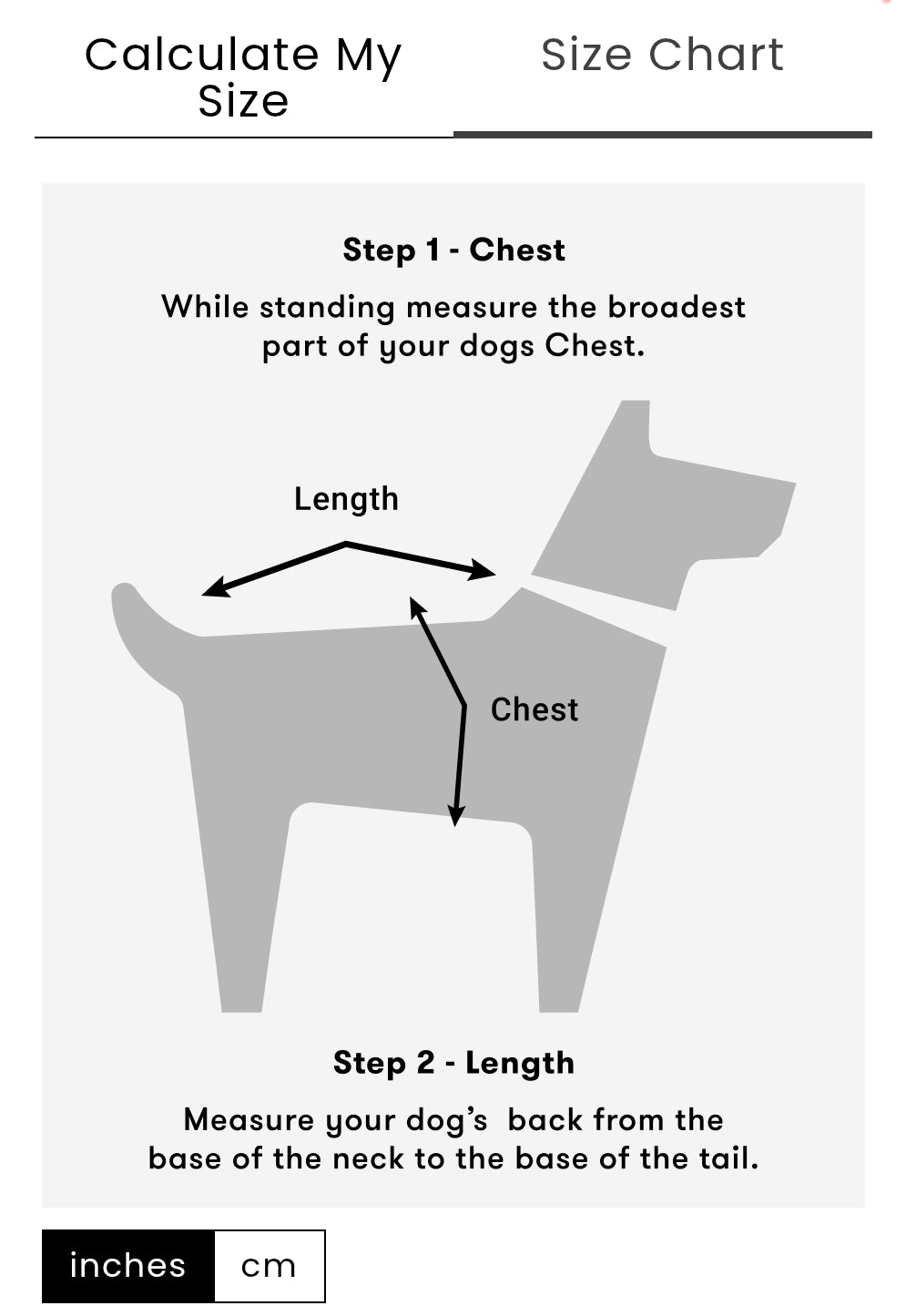 Calculate My Size

Size Chart

Step 1 - Chest

While standing measure the broadest part of your dogs Chest.

Length

Chest

Step 2 - Length

Measure your dog's back from the base of the neck to the base of the tail.

inches

cm