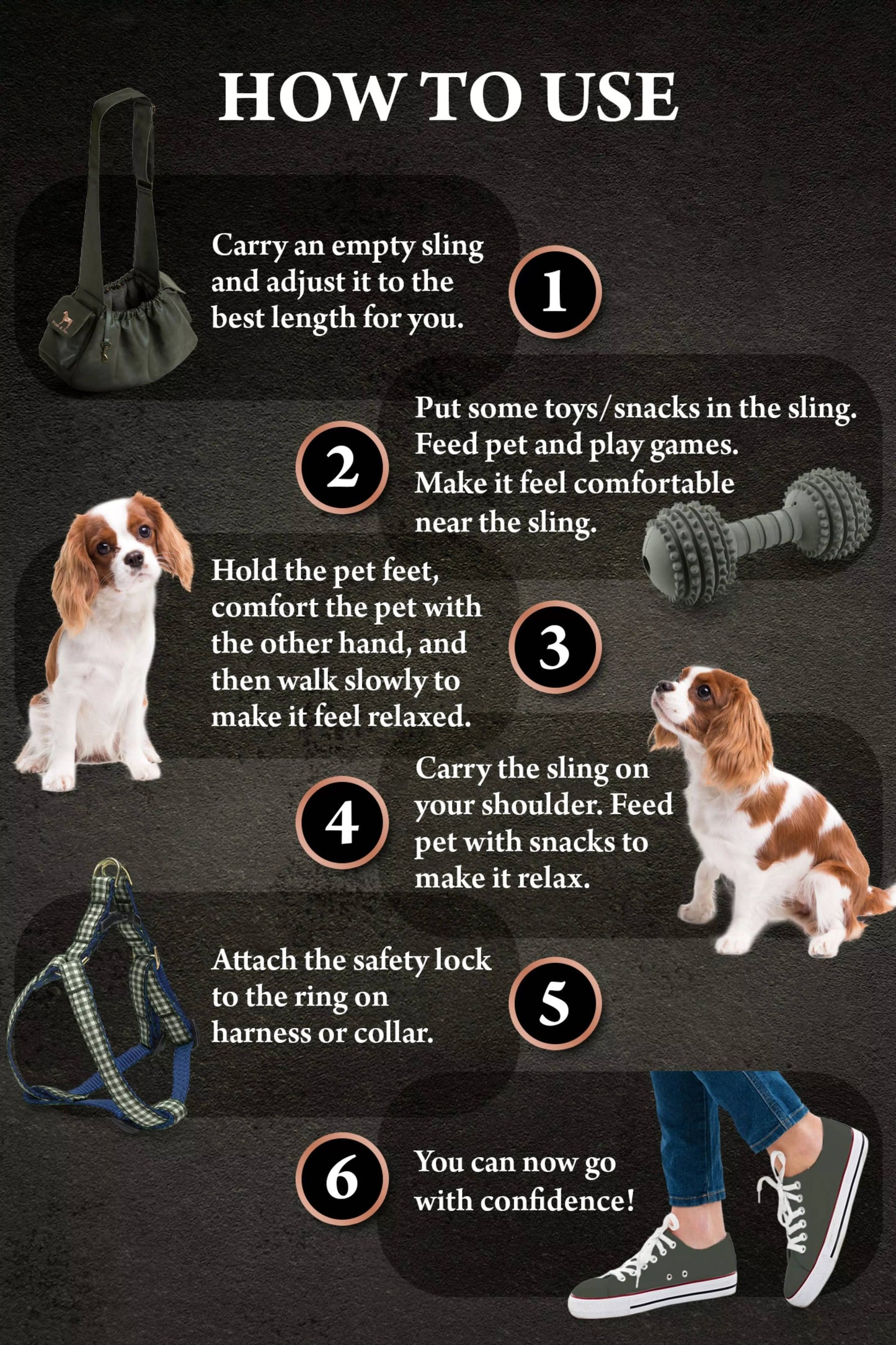 HOW TO USE

Carry an empty sling and adjust it to the best length for you.

1

2

Put some toys/snacks in the sling. Feed pet and play games. Make it feel comfortable near the sling.

Hold the pet feet, comfort the pet with the other hand, and then walk slowly to make it feel relaxed.

3

4

Carry the sling on your shoulder. Feed pet with snacks to make it relax.

Attach the safety lock to the ring on harness or collar.

5

6

You can now go with confidence!