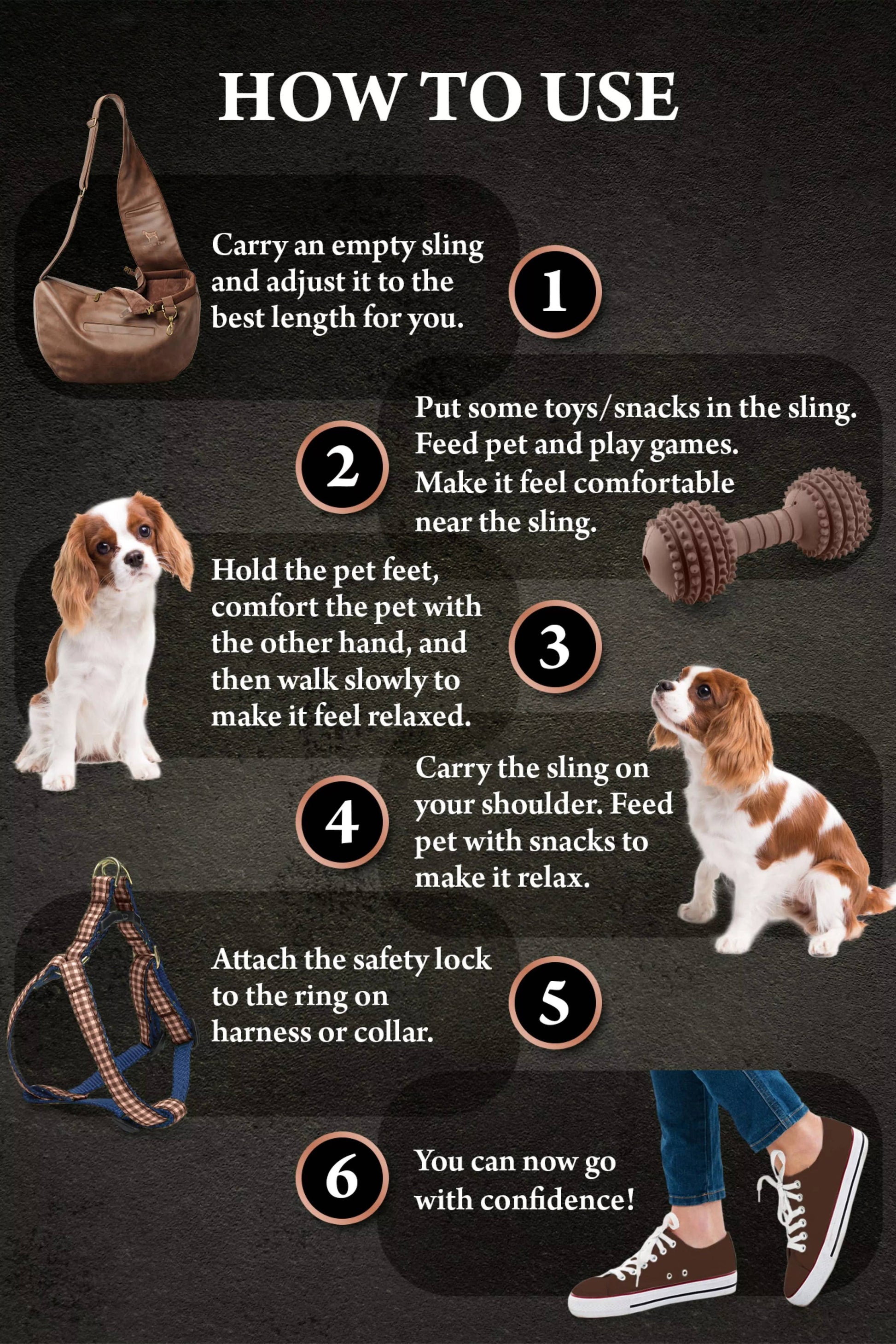 HOW TO USE

Carry an empty sling and adjust it to the best length for you.

1

2

Put some toys/snacks in the sling. Feed pet and play games. Make it feel comfortable near the sling.

Hold the pet feet, comfort the pet with the other hand, and then walk slowly to make it feel relaxed.

3

4

Carry the sling on your shoulder. Feed pet with snacks to make it relax.

Attach the safety lock to the ring on harness or collar.

5

6

You can now go with confidence!