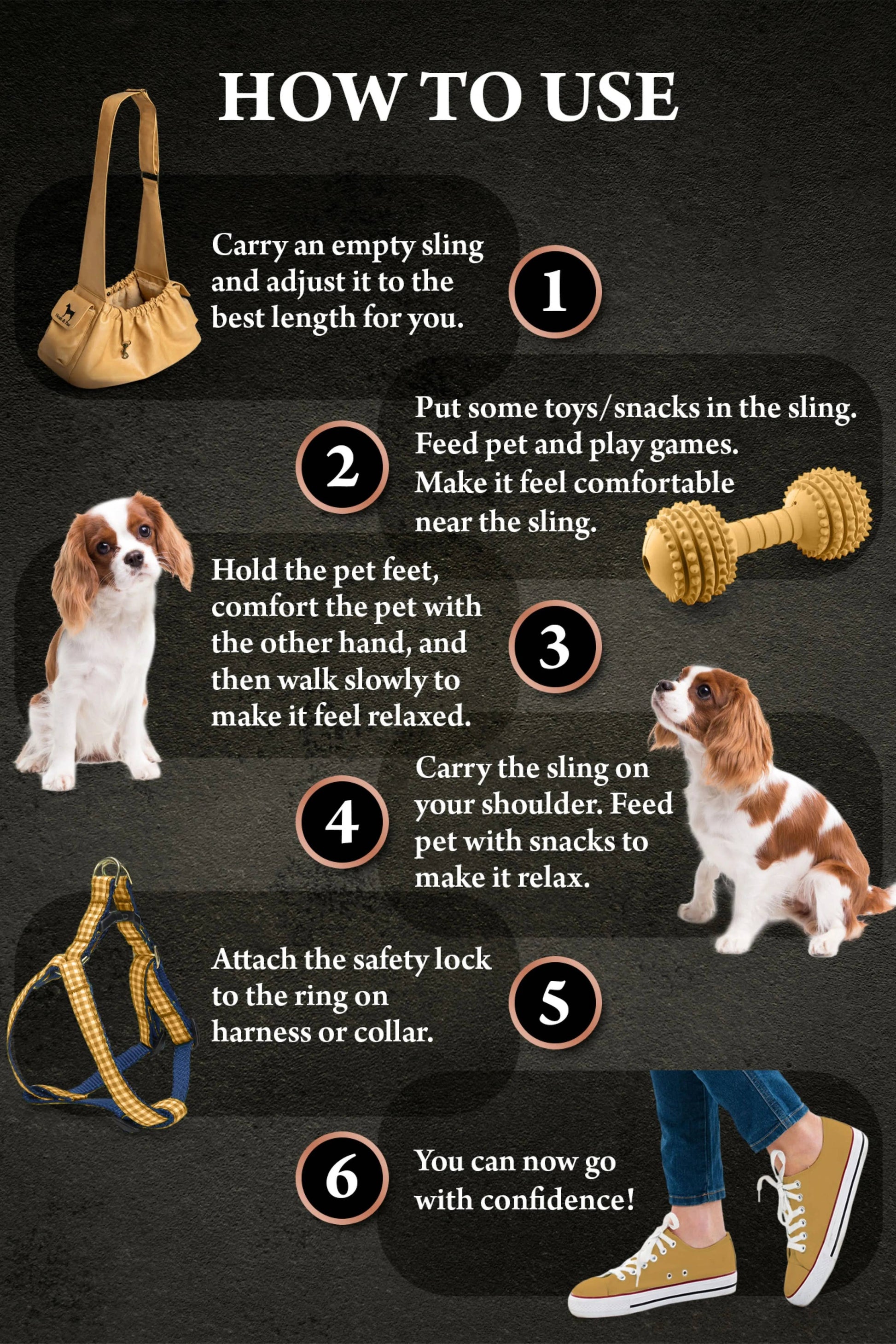 HOW TO USE

Carry an empty sling and adjust it to the best length for you.

1

2

Put some toys/snacks in the sling. Feed pet and play games. Make it feel comfortable near the sling.

Hold the pet feet, comfort the pet with the other hand, and then walk slowly to make it feel relaxed.

3

4

Carry the sling on your shoulder. Feed pet with snacks to make it relax.

Attach the safety lock to the ring on harness or collar.

5

6

You can now go with confidence!