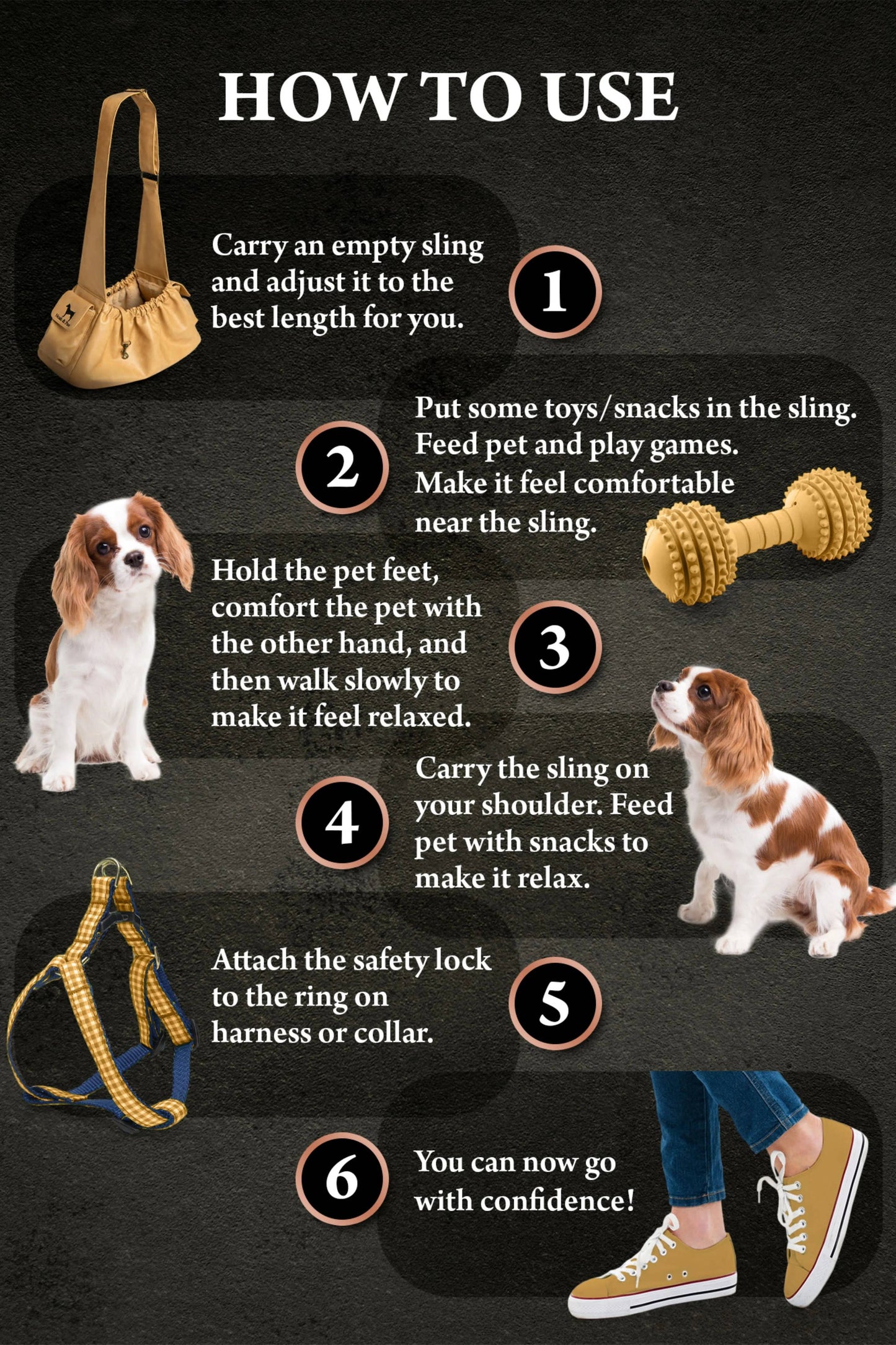 HOW TO USE

Carry an empty sling and adjust it to the best length for you.

1

2

Put some toys/snacks in the sling. Feed pet and play games. Make it feel comfortable near the sling.

Hold the pet feet, comfort the pet with the other hand, and then walk slowly to make it feel relaxed.

3

4

Carry the sling on your shoulder. Feed pet with snacks to make it relax.

Attach the safety lock to the ring on harness or collar.

5

6

You can now go with confidence!