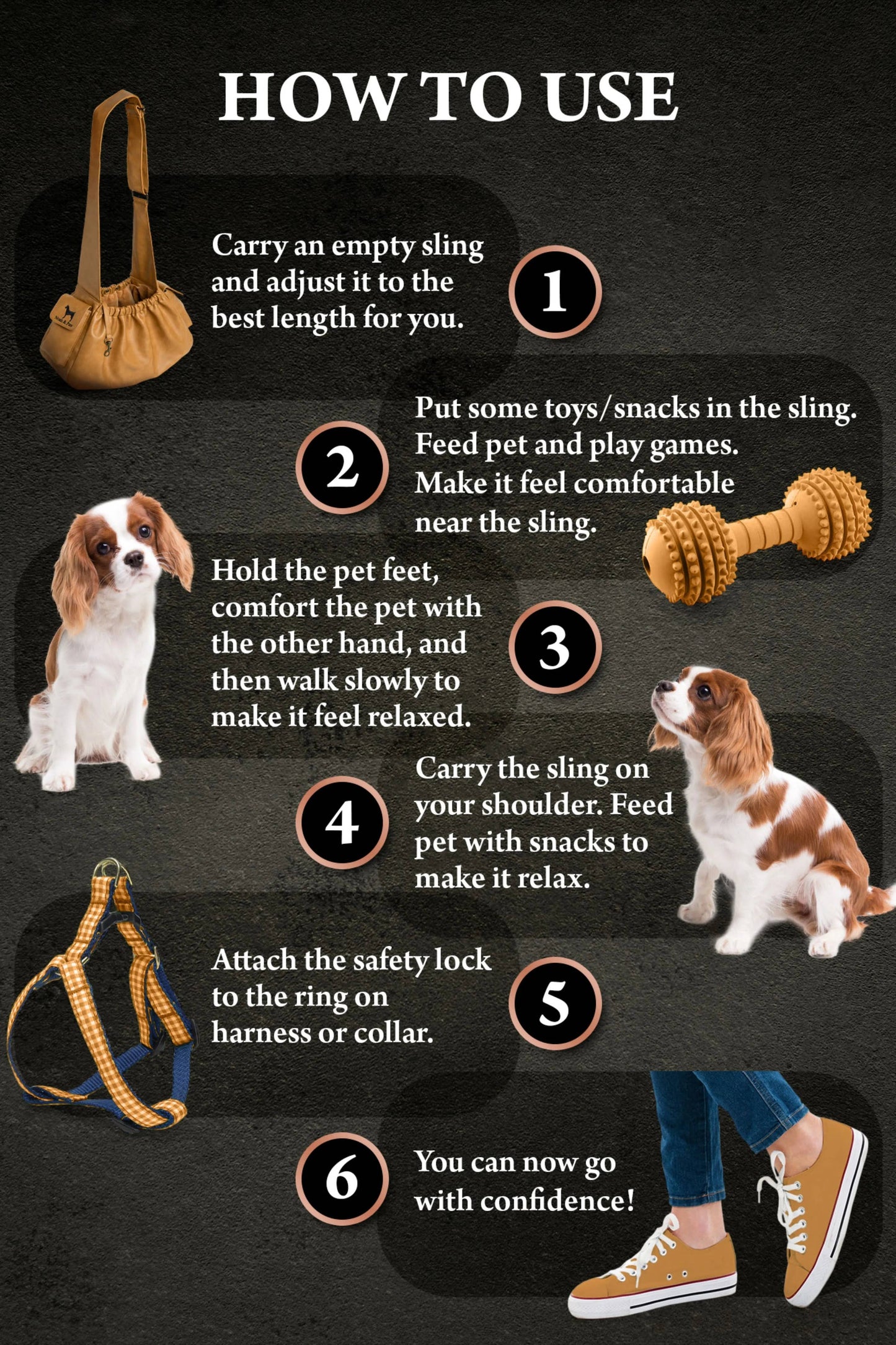 HOW TO USE

Carry an empty sling and adjust it to the best length for you.

1

2

Put some toys/snacks in the sling. Feed pet and play games. Make it feel comfortable near the sling.

Hold the pet feet, comfort the pet with the other hand, and then walk slowly to make it feel relaxed.

3

4

Carry the sling on your shoulder. Feed pet with snacks to make it relax.

Attach the safety lock to the ring on harness or collar.

5

6

You can now go with confidence!